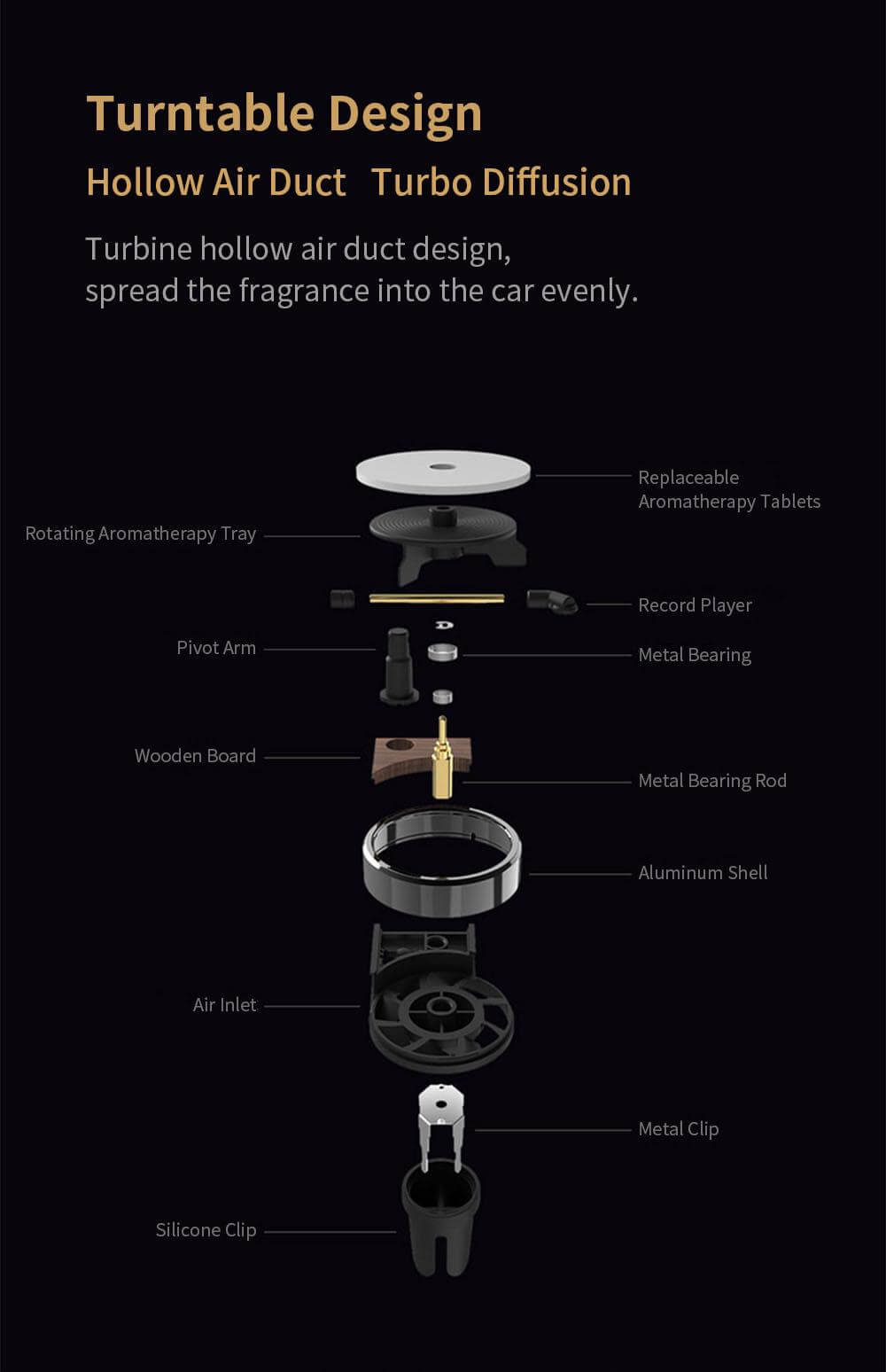 Turntable Design

Hollow Air Duct Turbo Diffusion

Turbine hollow air duct design, spread the fragrance into the car evenly.

Replaceable Aromatherapy Tablets

Rotating Aromatherapy Tray

Record Player

Pivot Arm

Metal Bearing

Wooden Board

Metal Bearing Rod

Aluminum Shell

Air Inlet

Metal Clip

Silicone Clip